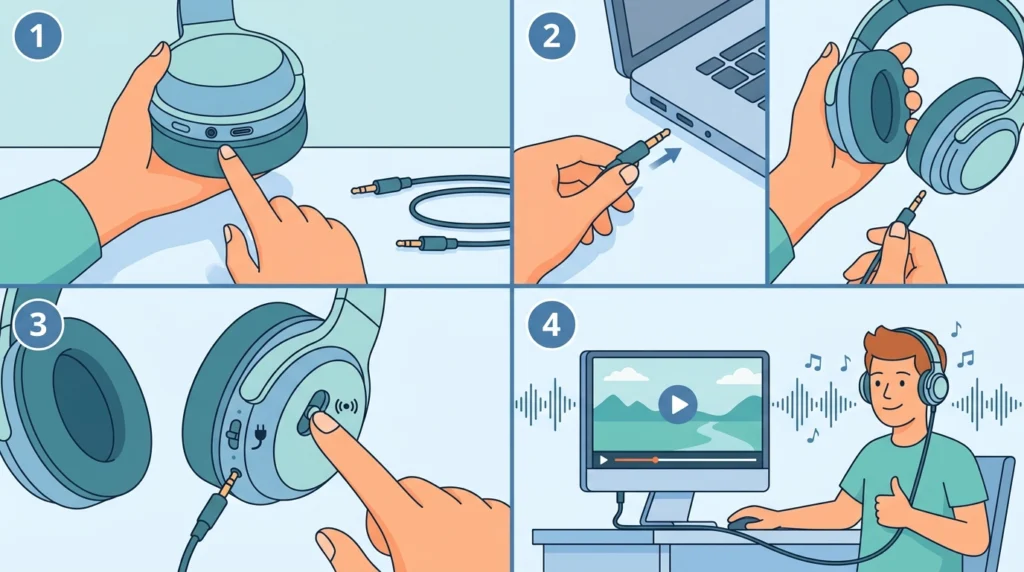 1
2
3
4