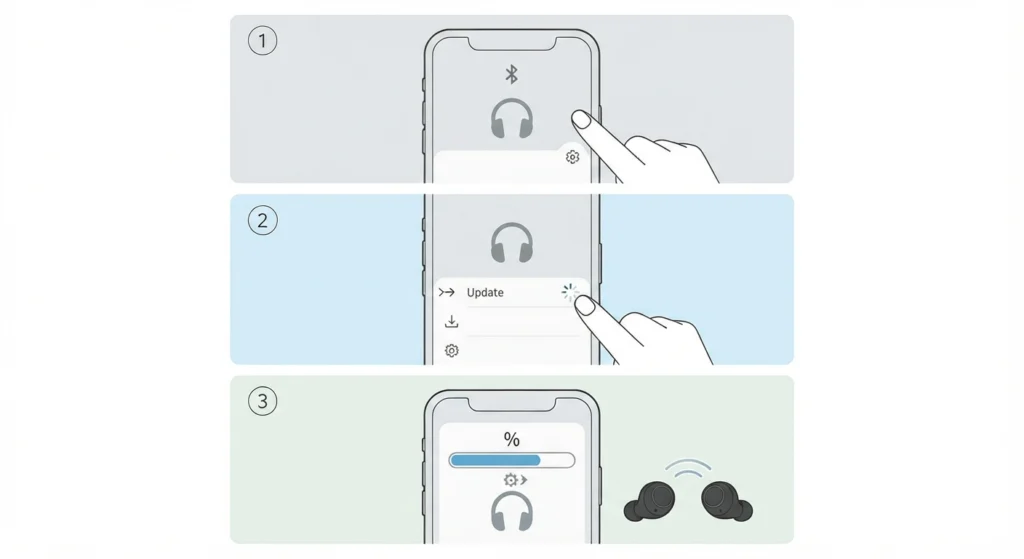 1

2

Update

3

%