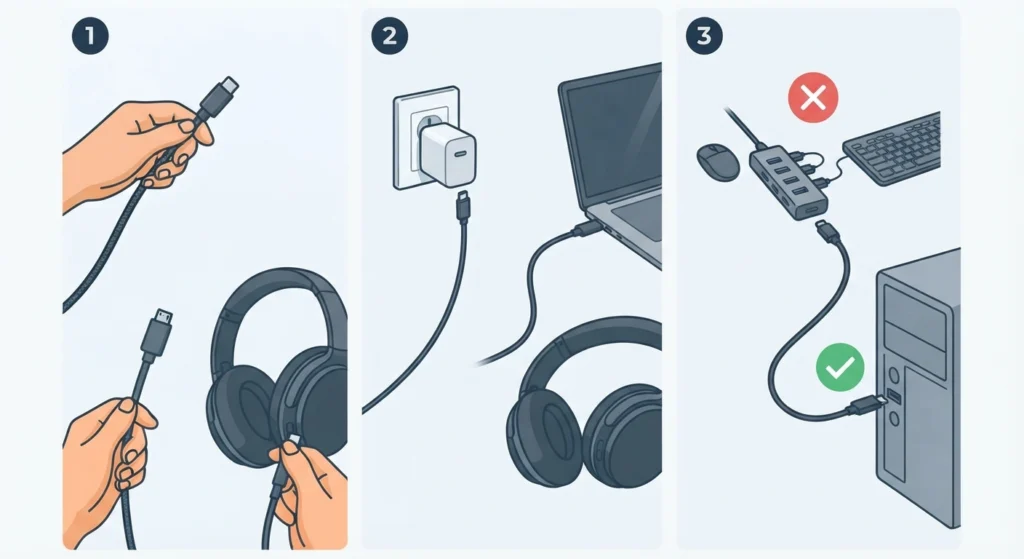 1

2

3