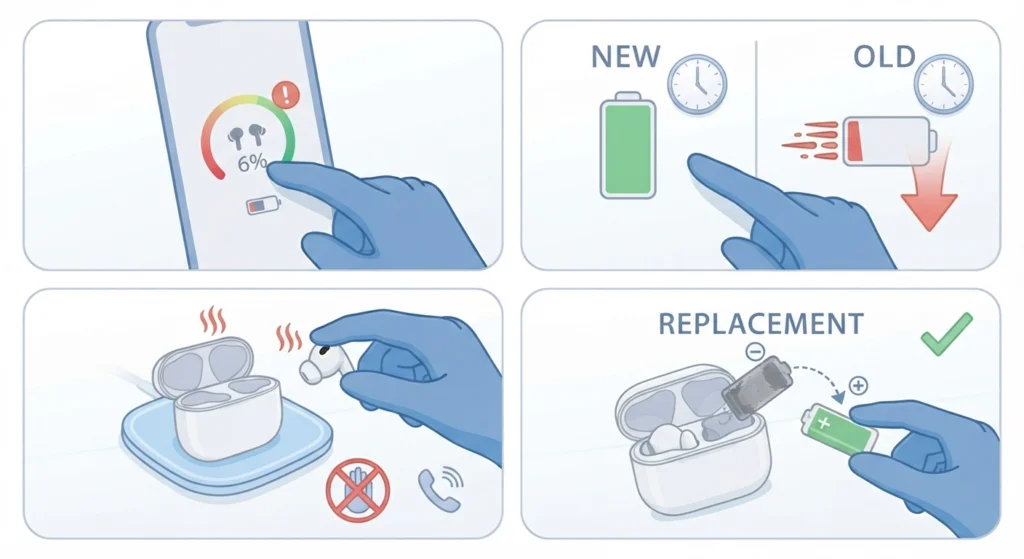 6%

NEW

OLD

REPLACEMENT