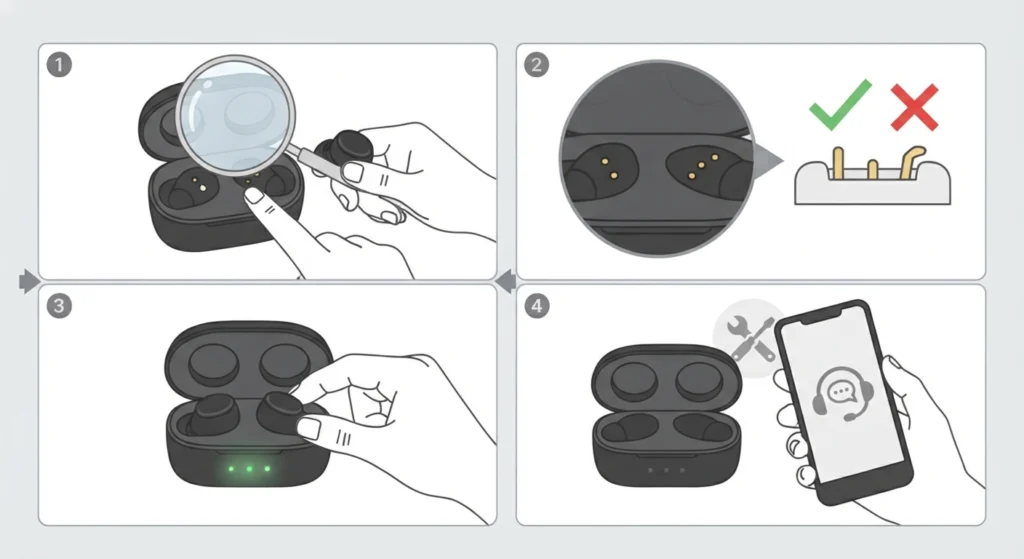 1

2

3

4