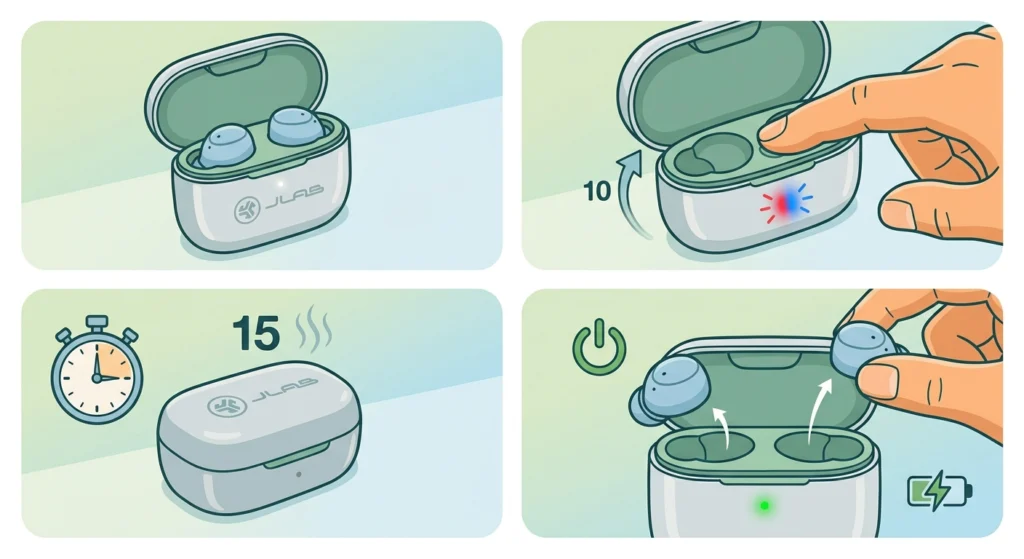 JLAB

10

15

JLAB