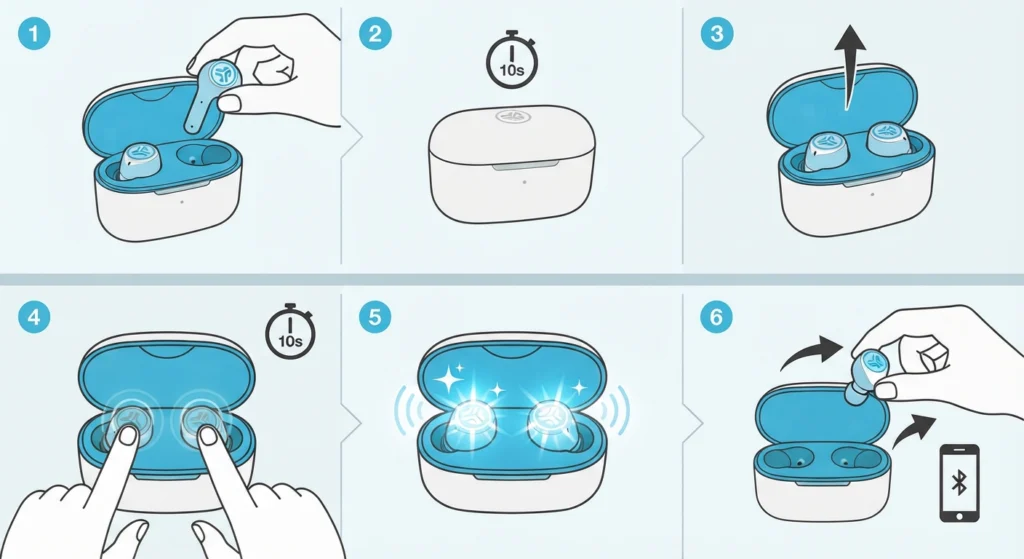 1

2

10s

3

4

10s

5

6