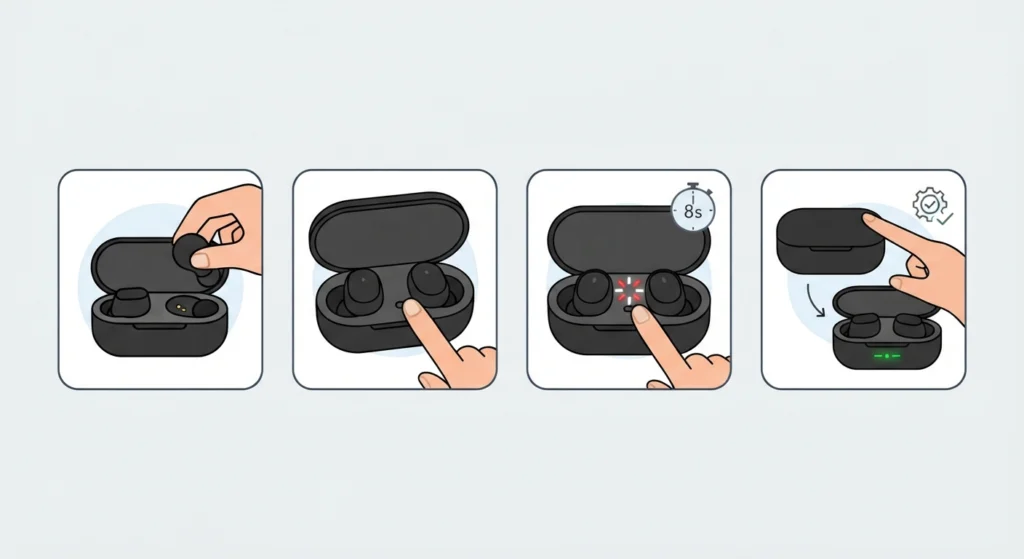 8s