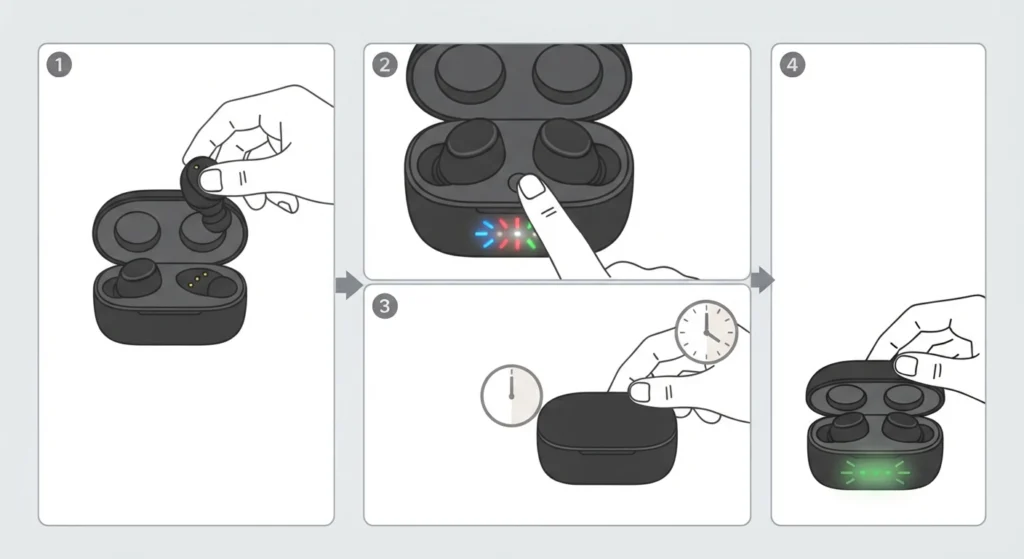 1

2

3

4