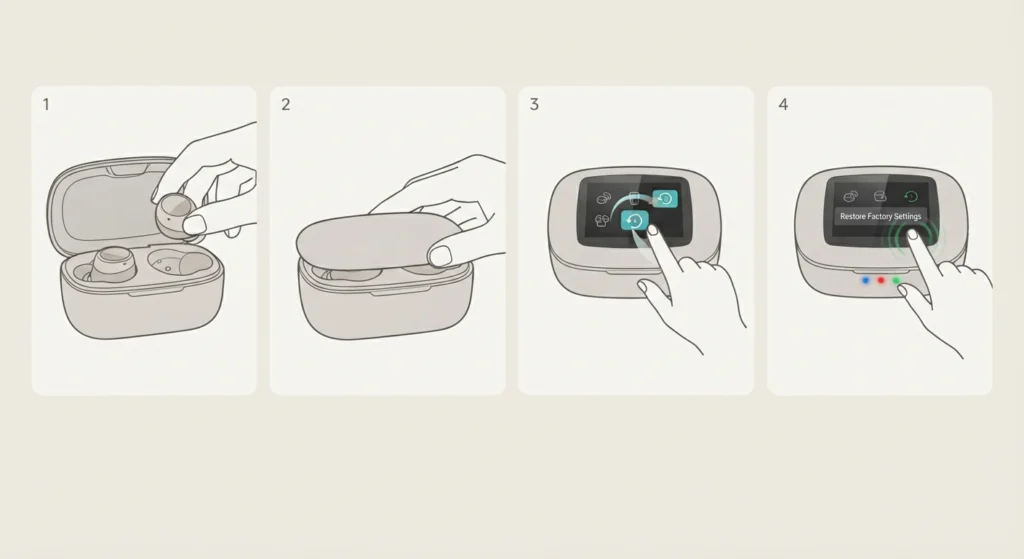 1

2

3

4

Restore Factory Settings