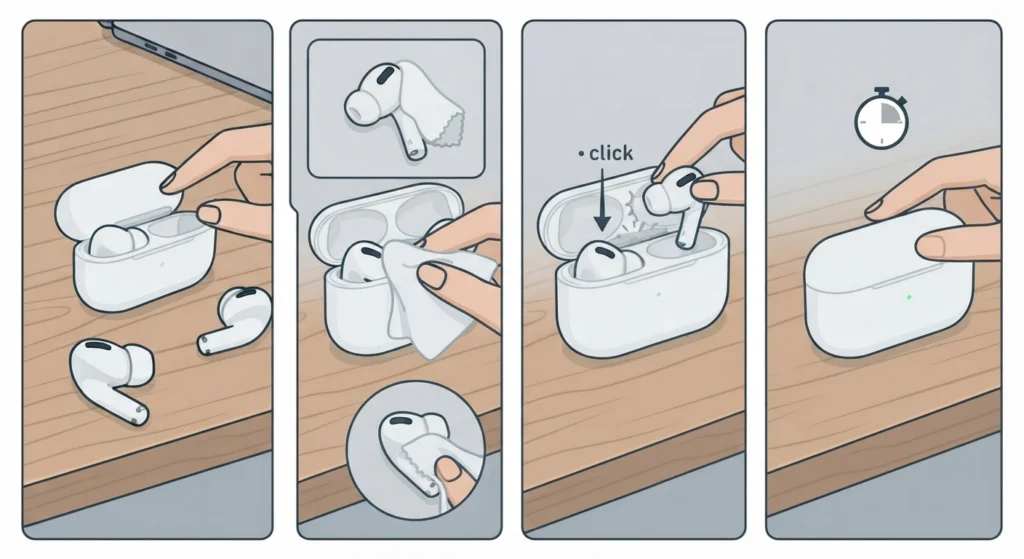 • click