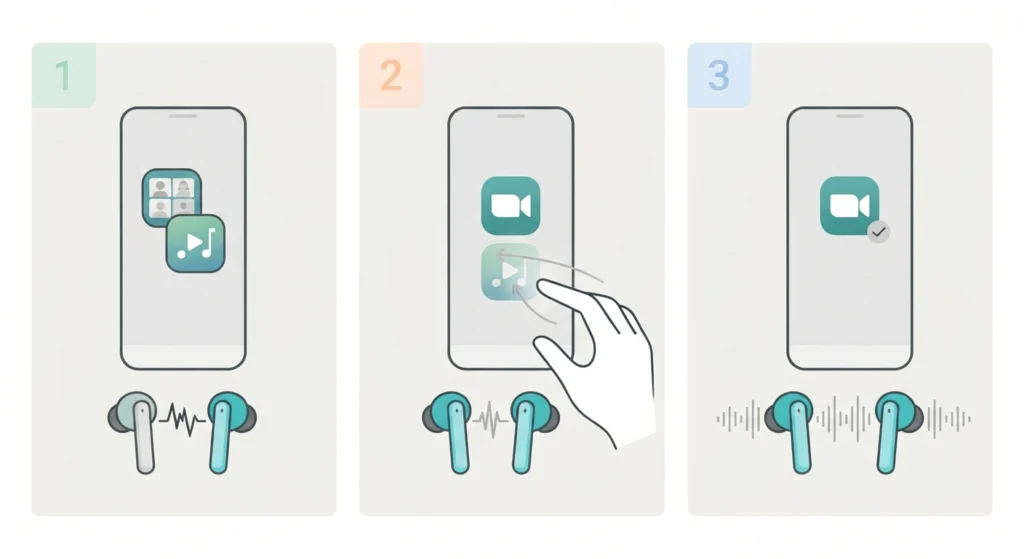 1

2

3