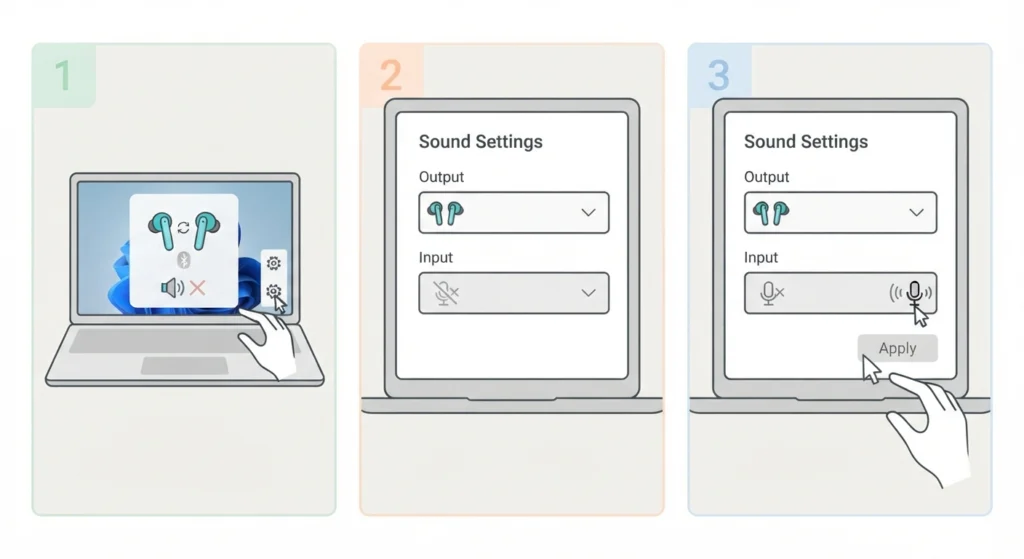 1

2

Sound Settings

Output

Input

3

Sound Settings

Output

Input

Apply