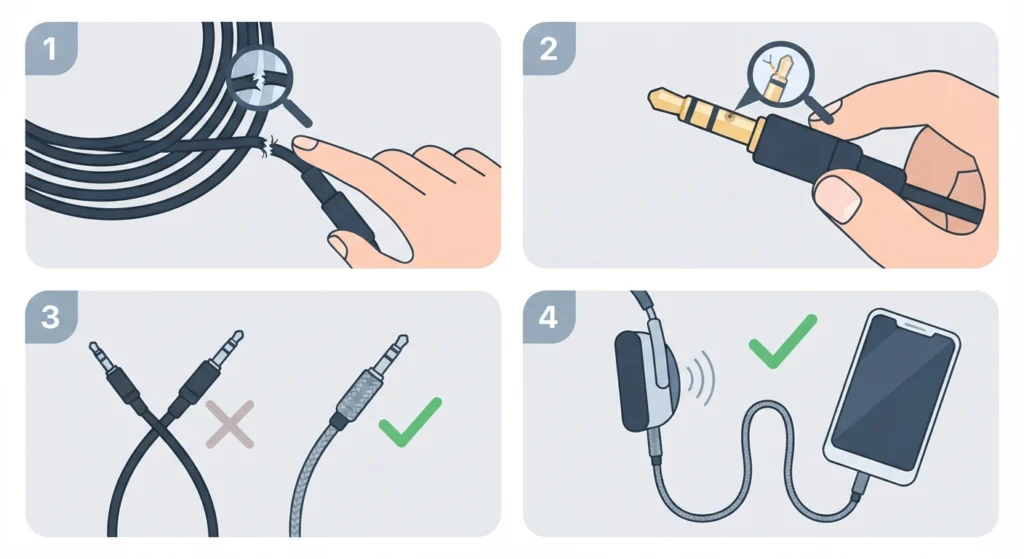 1

2

3

4