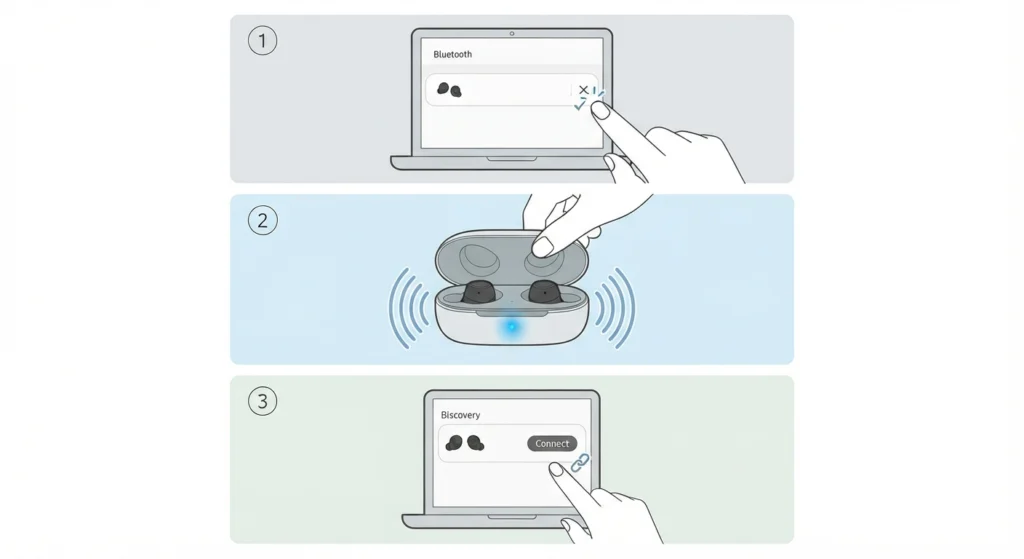 ①

Bluetooth

②

③

Biscovery

Connect