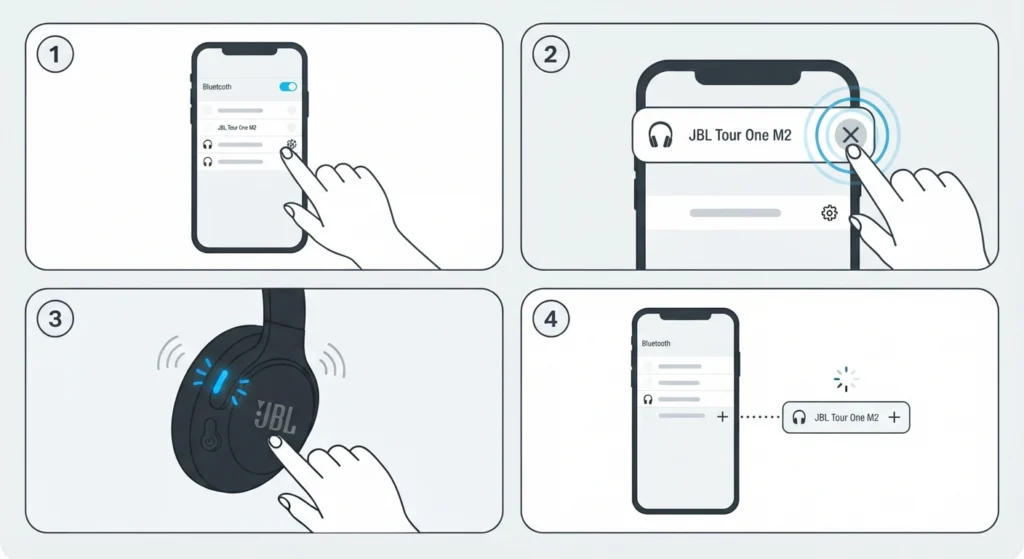 1

Bluetooth

JBL Tour One M2

2

JBL Tour One M2

3

JBL

4

Bluetooth

JBL Tour One M2