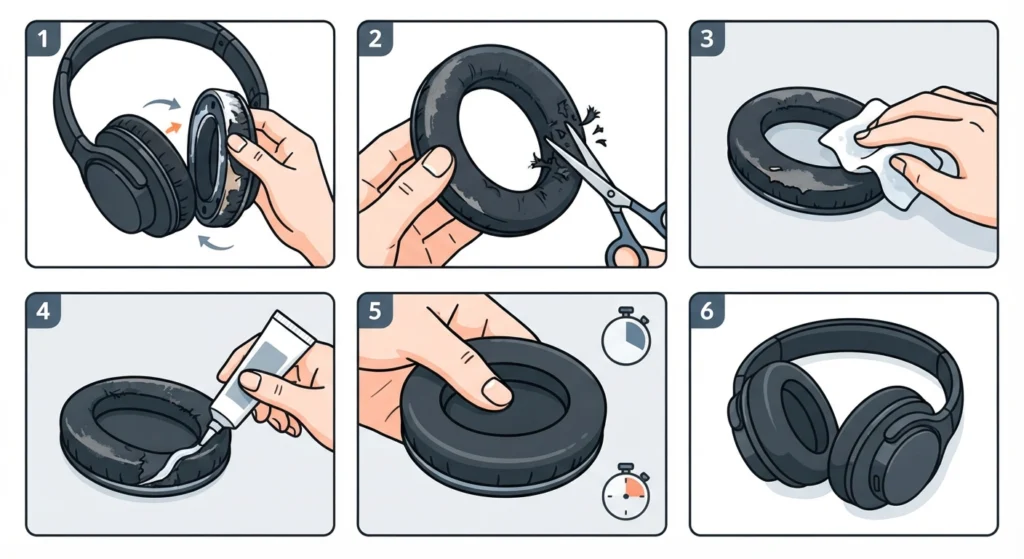 1

2

3

4

5

6