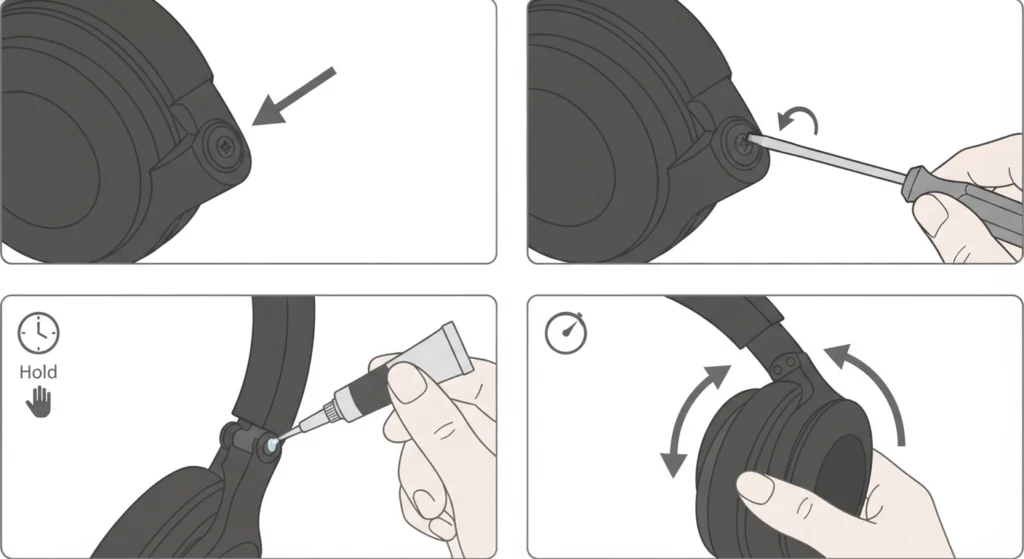 Hold