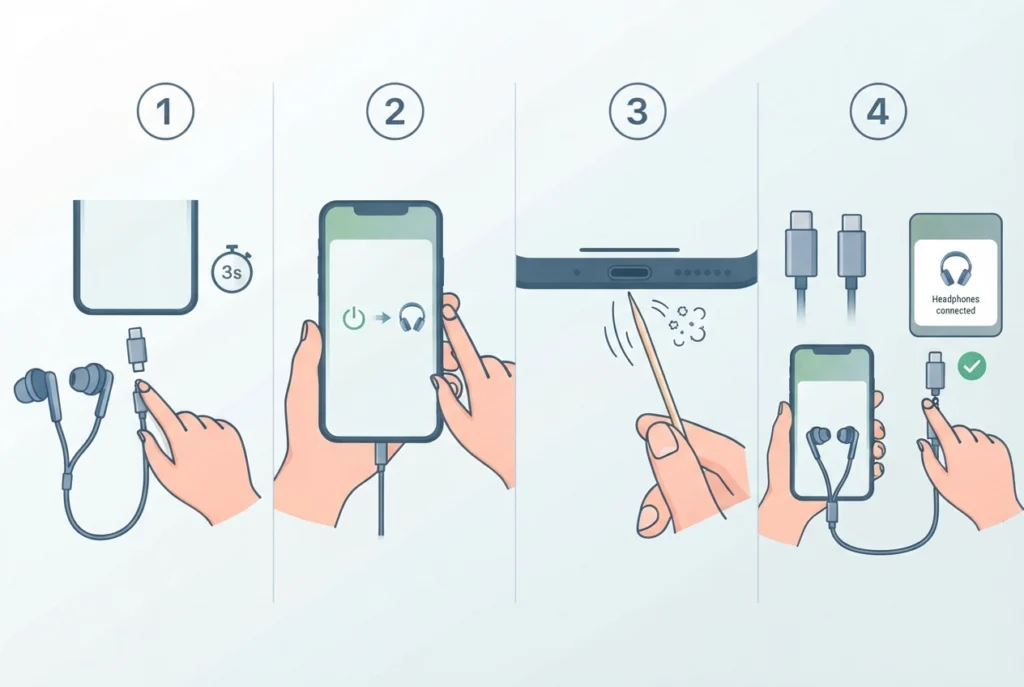 1

3s

2

3

4

Headphones connected