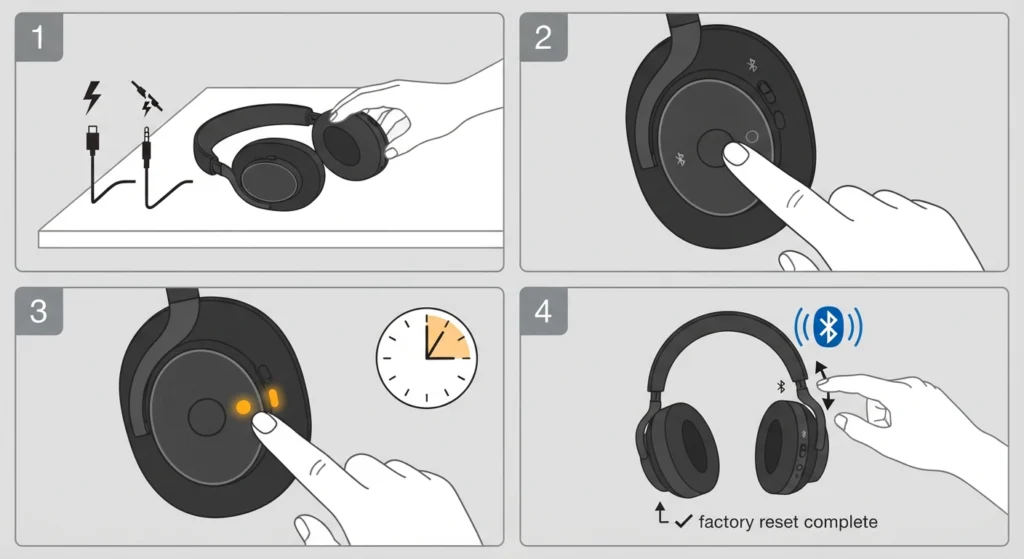 1

2

3

4

factory reset complete