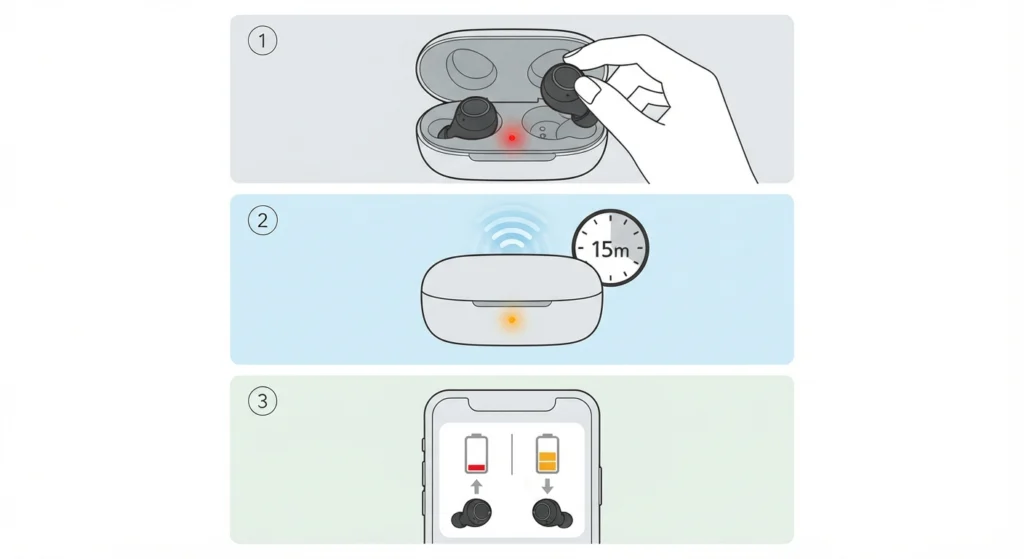 1

2

15m

3