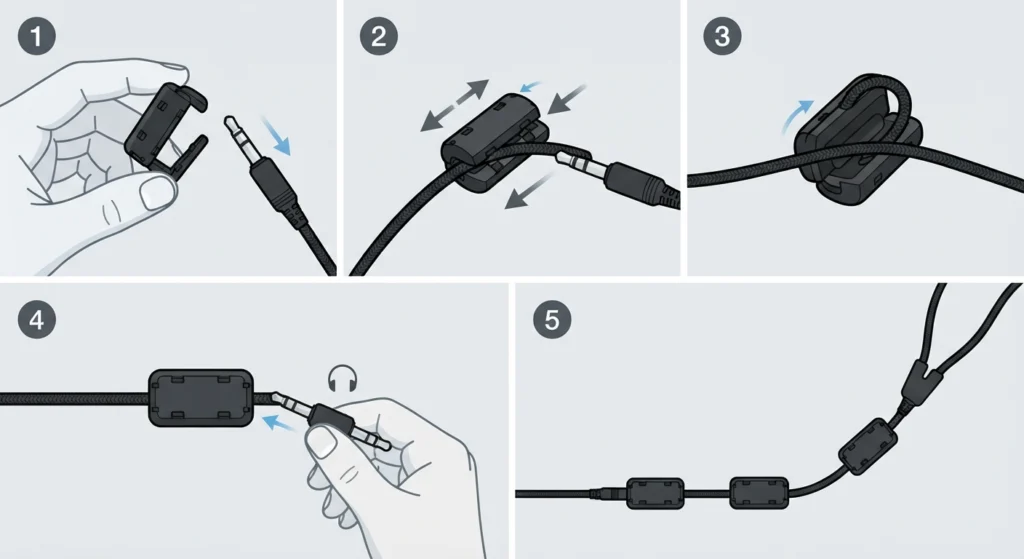 1

2

3

4

5