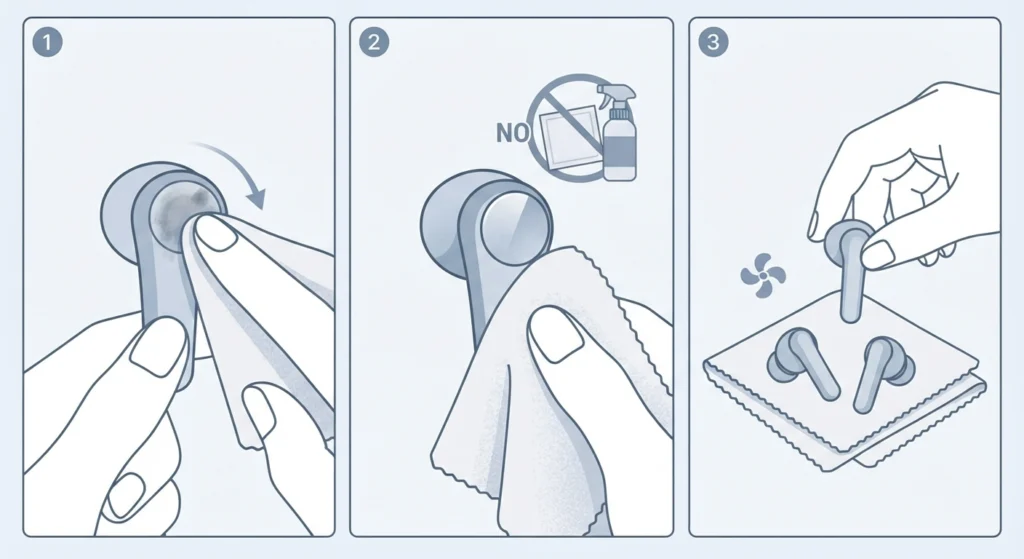 1

2

NO

3