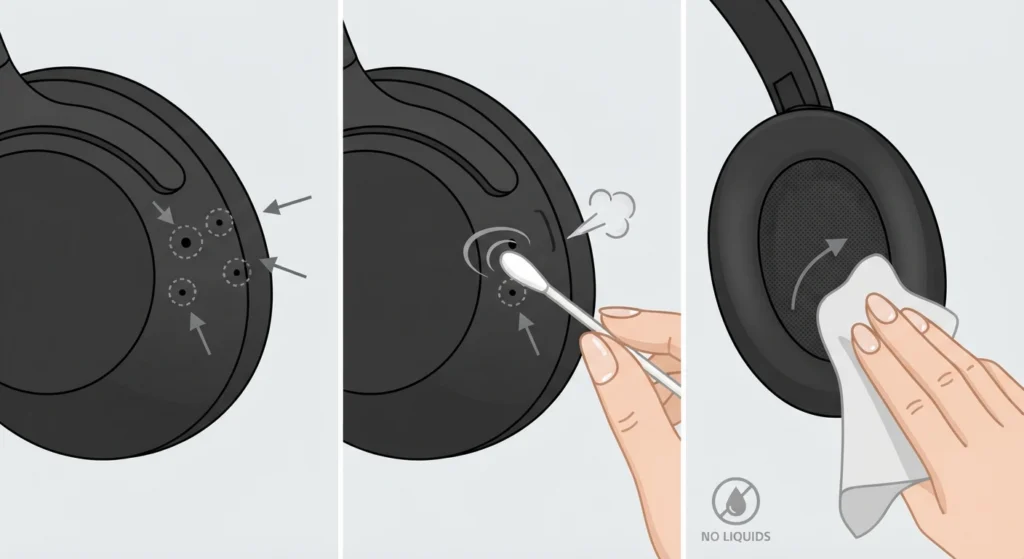 NO LIQUIDS