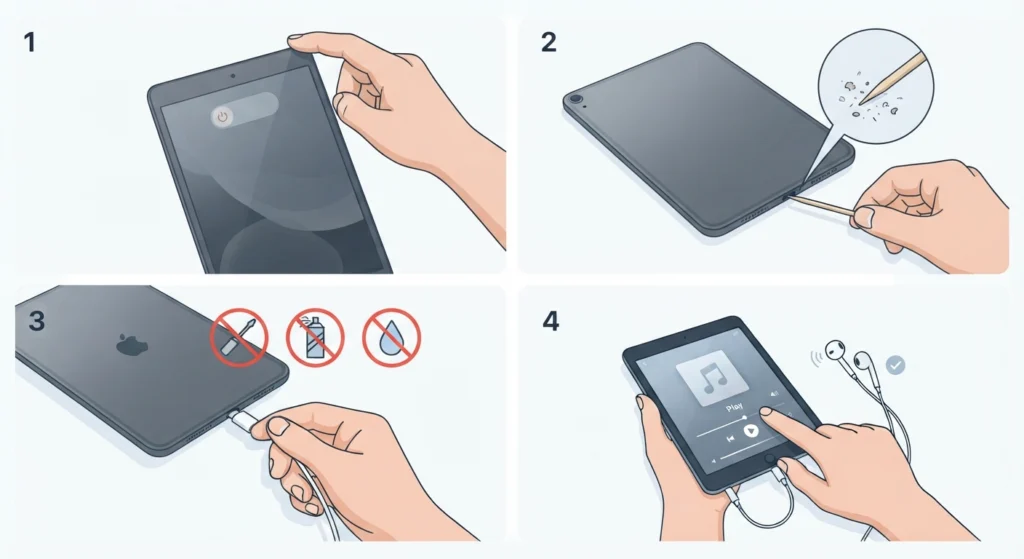 1

2

3

4

Play