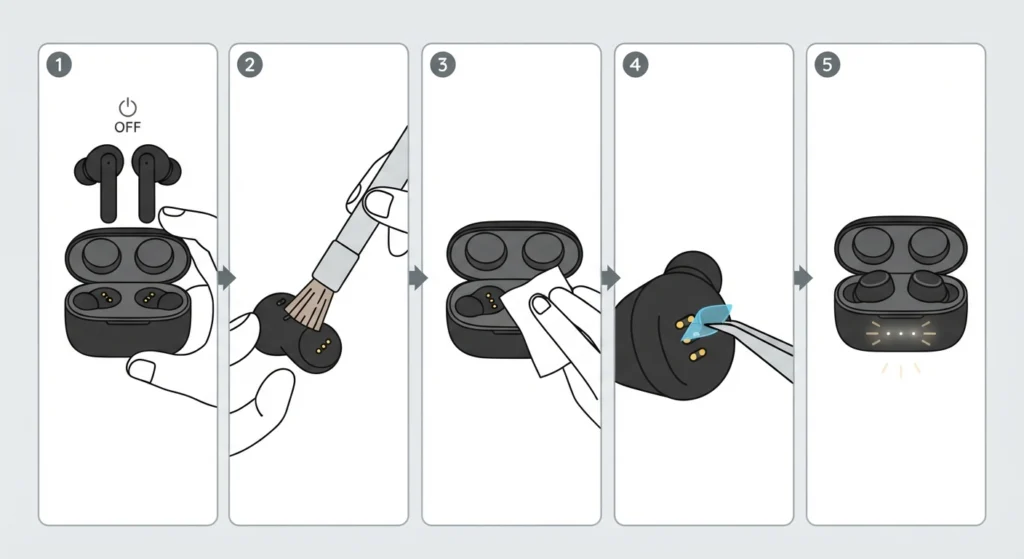 1

OFF

2

3

4

5