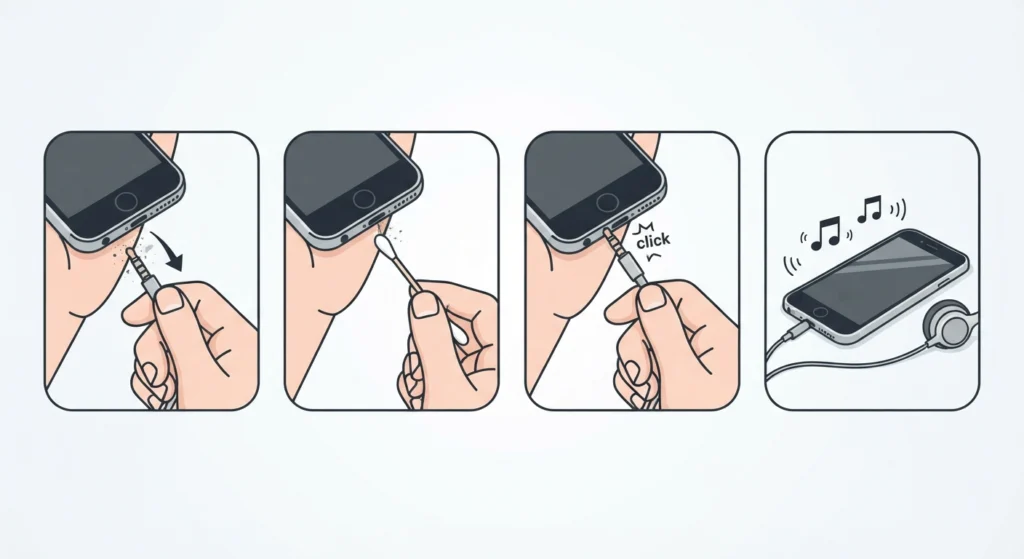 click