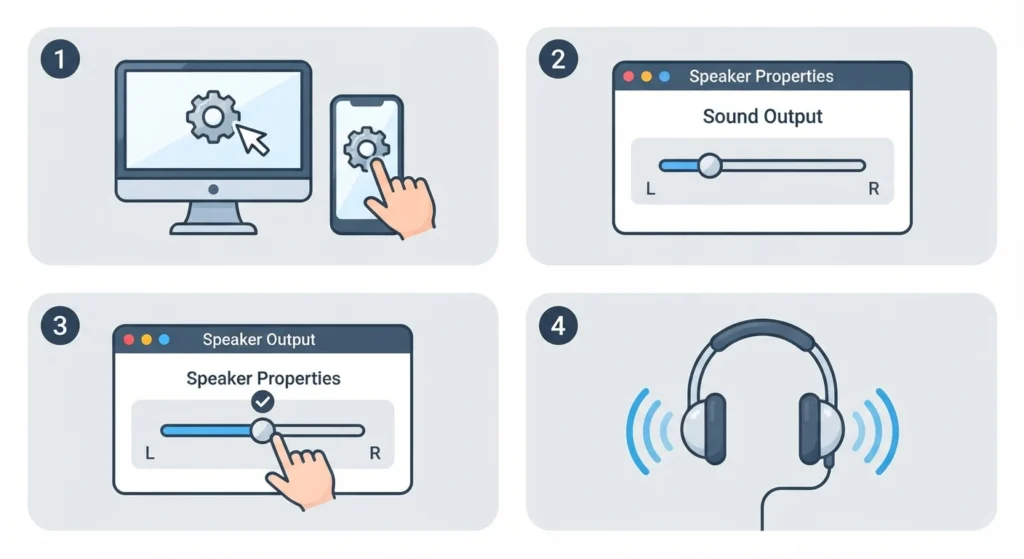 1

2

Speaker Properties

Sound Output

L

R

3

Speaker Output

Speaker Properties

L

R

4