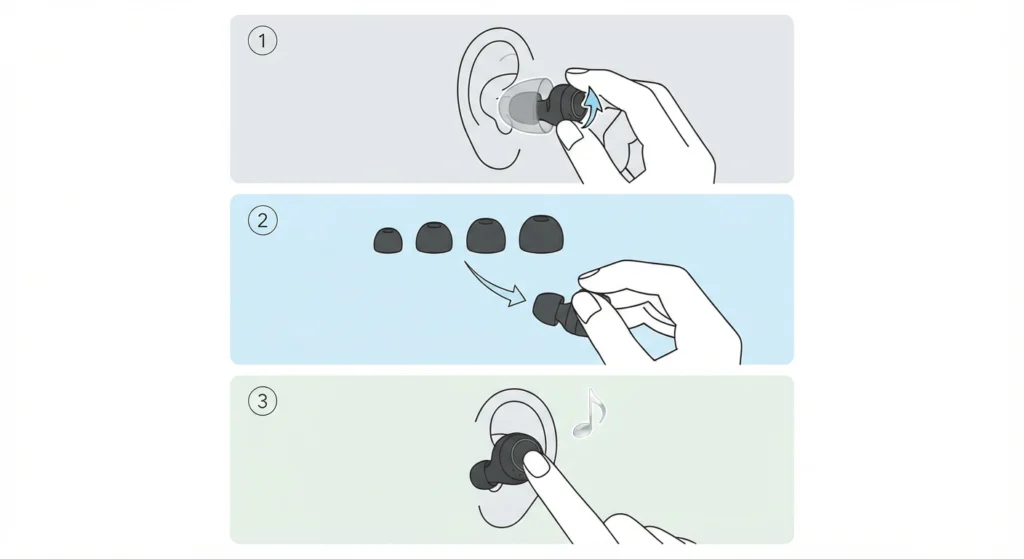 1

2

3