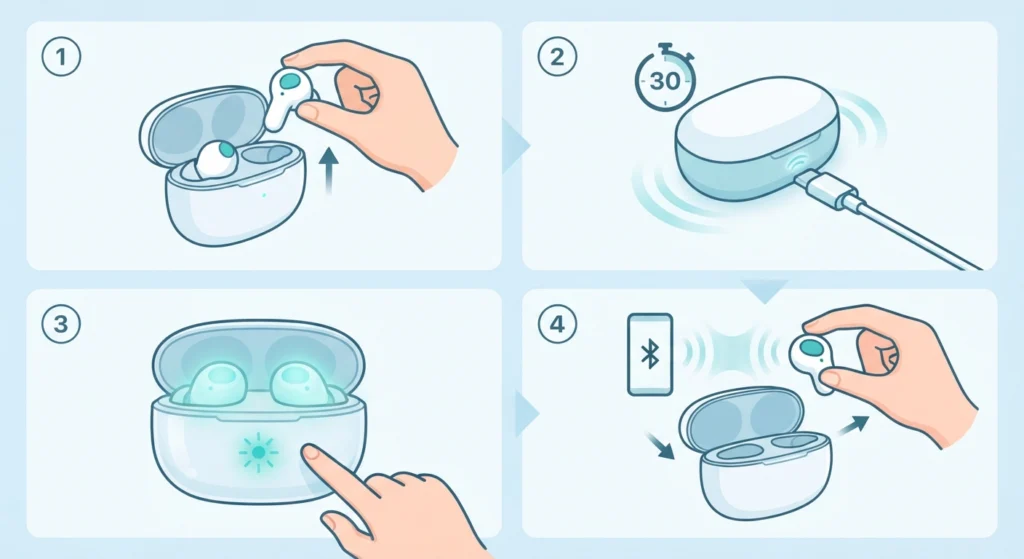 1

2

30

3

4