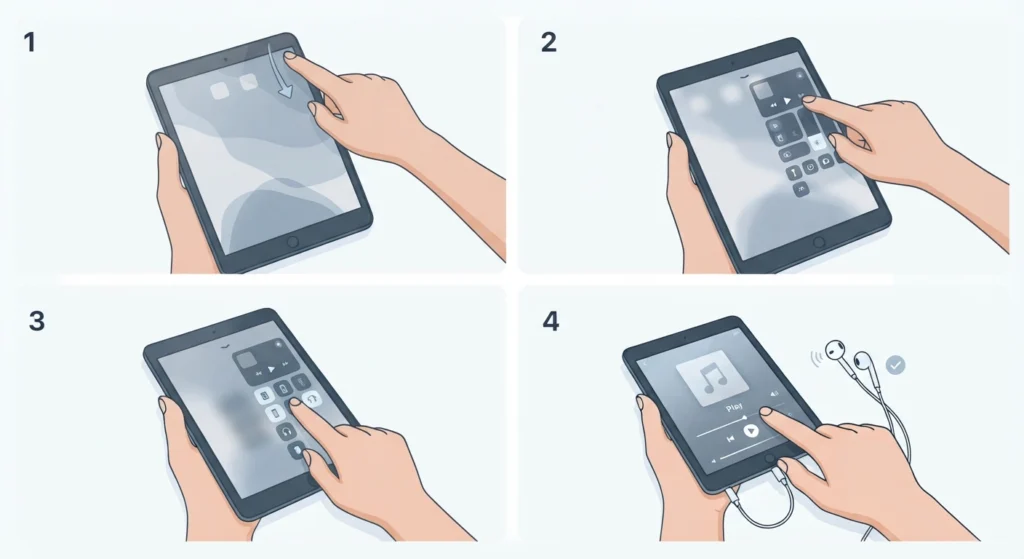 1

2

3

4

Play