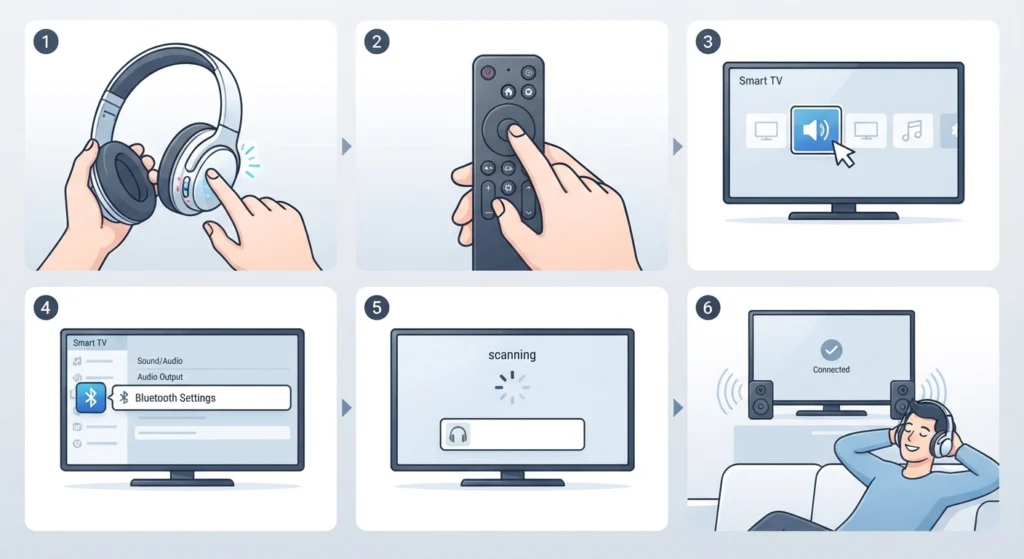 1

2

3

Smart TV

4

Smart TV

Sound/Audio

Audio Output

Bluetooth Settings

5

scanning

6

Connected