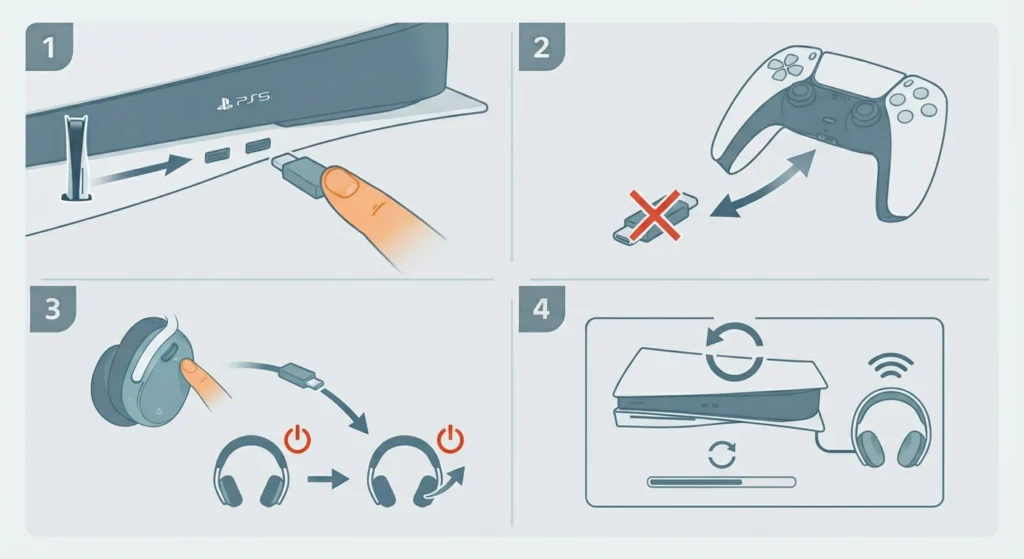 1

PS5

2

3

4