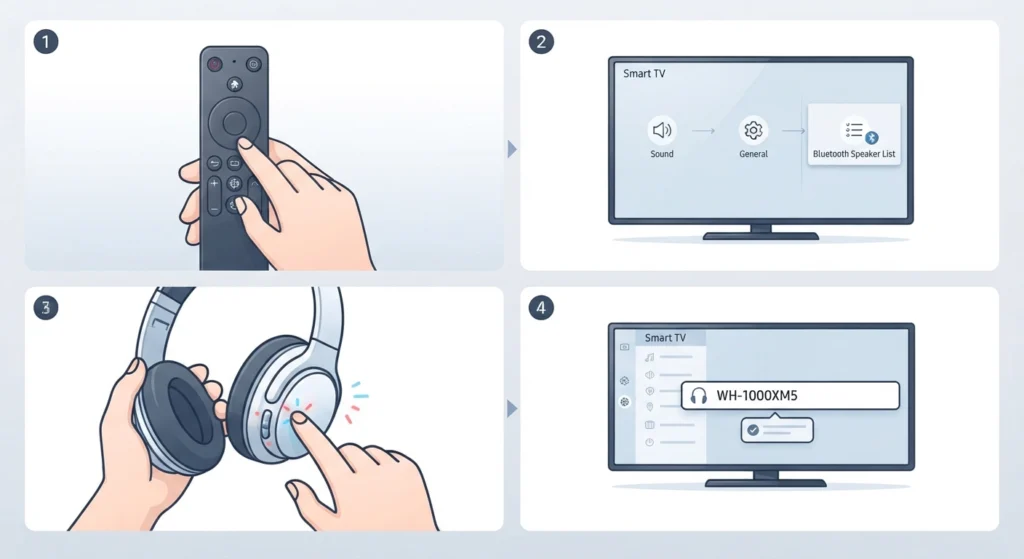 1

2

Smart TV

Sound

General

Bluetooth Speaker List

3

4

Smart TV

WH-1000XM5