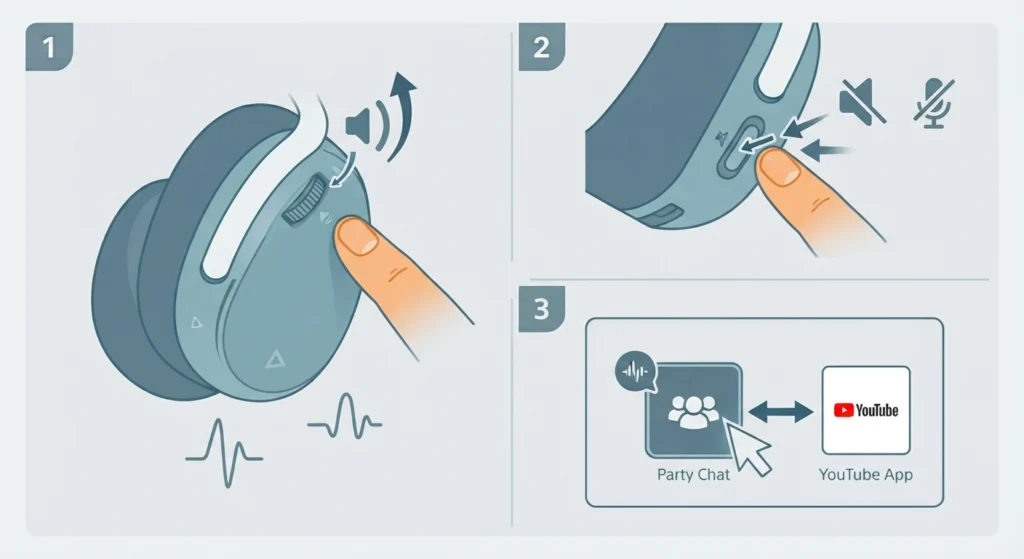 1

2

3

Party Chat

YouTube

YouTube App