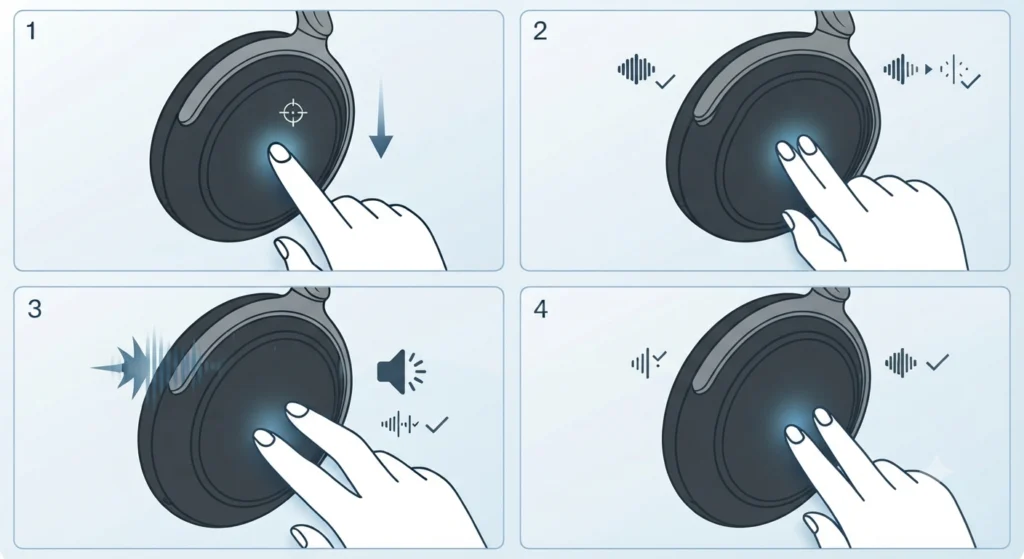 1

2

3

4