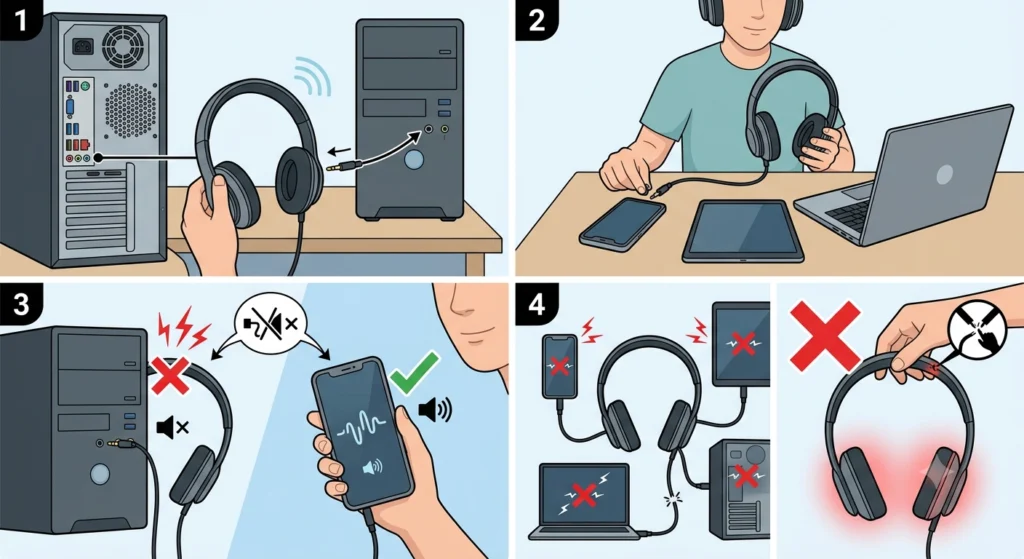 1

2

3

4