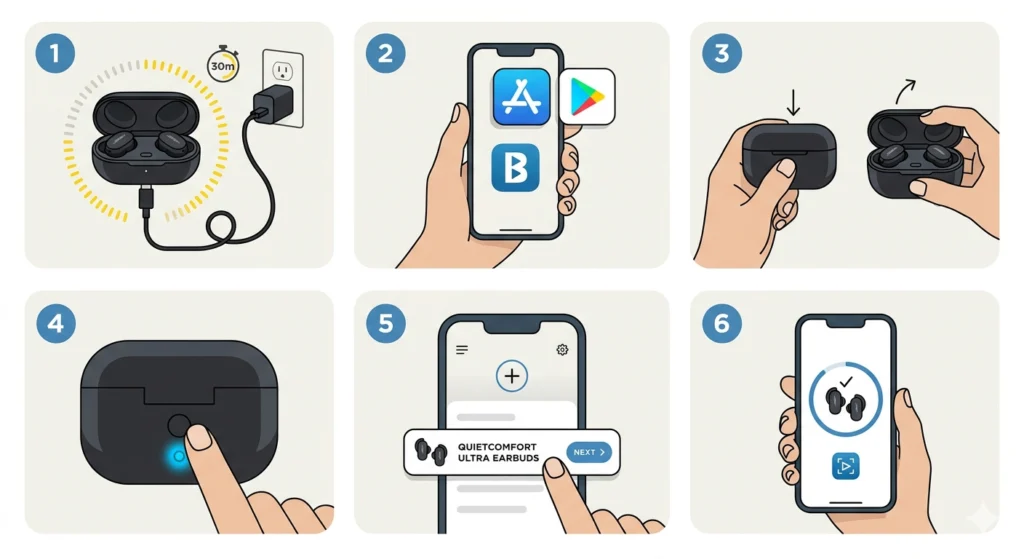 1

30m

2

B

3

4

5

QUIETCOMFORT ULTRA EARBUDS

NEXT >

6