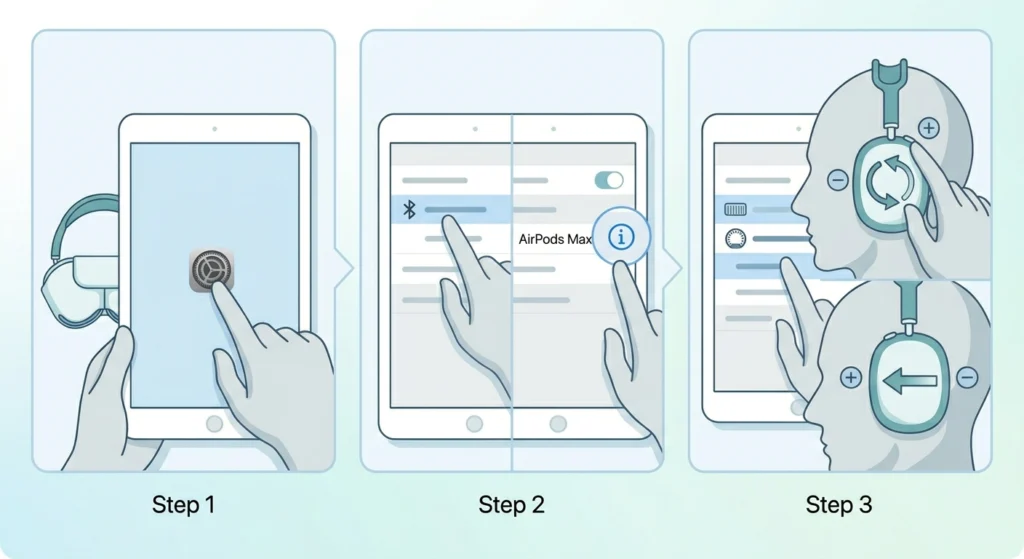 AirPods Max

Step 1

Step 2

Step 3