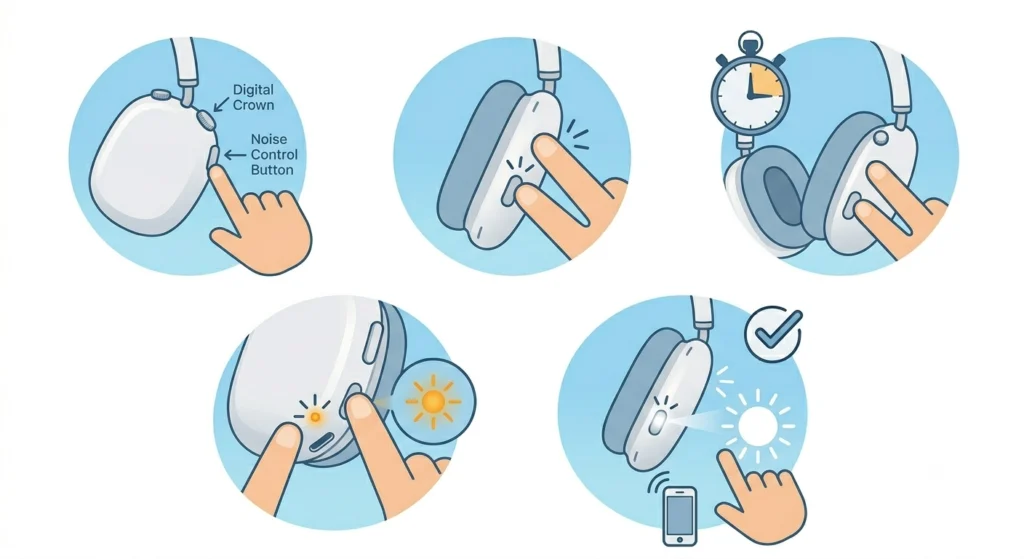 Digital Crown

Noise Control Button