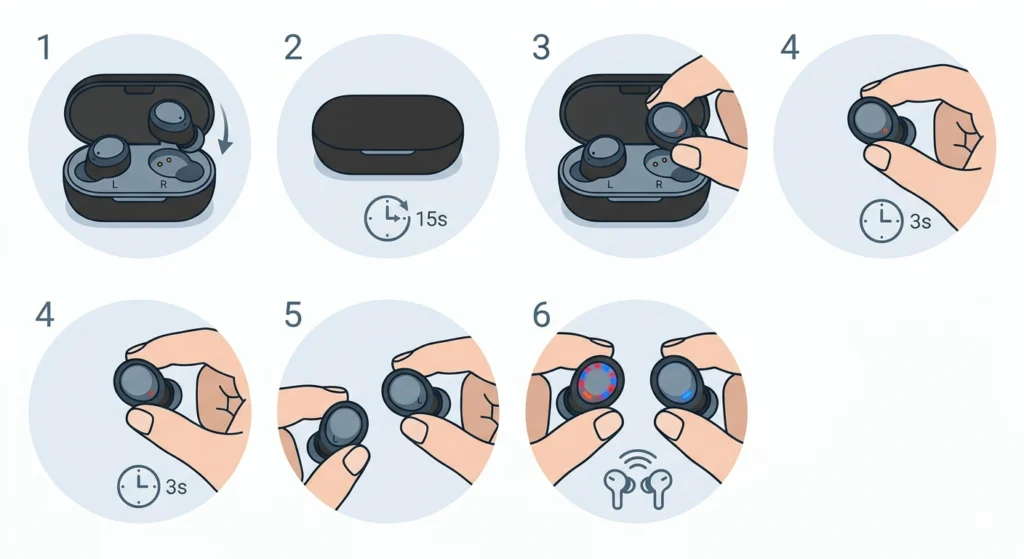 1

L R

2

15s

3

L R

4

3s

4

3s

5

6