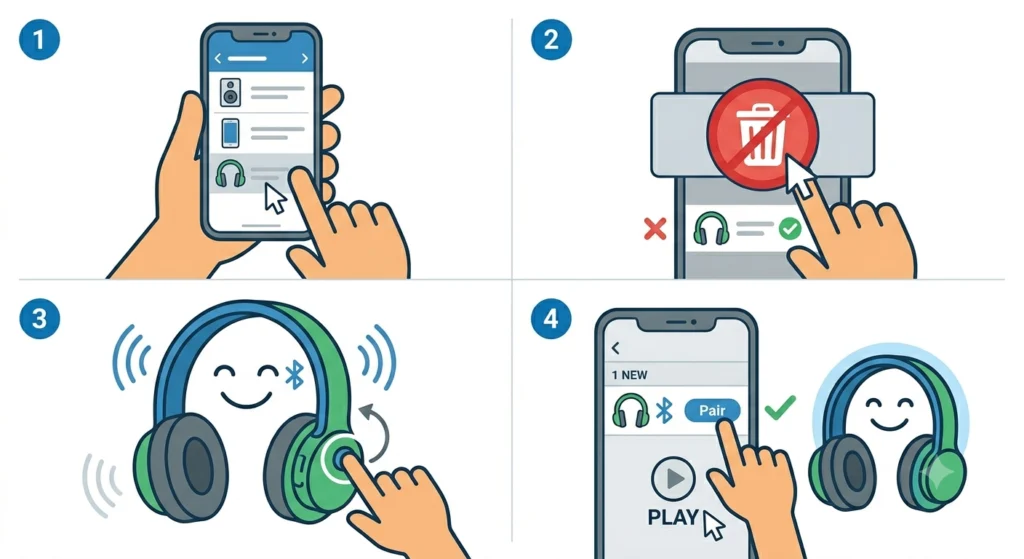 1

2

3

4

1 NEW

Pair

PLAY