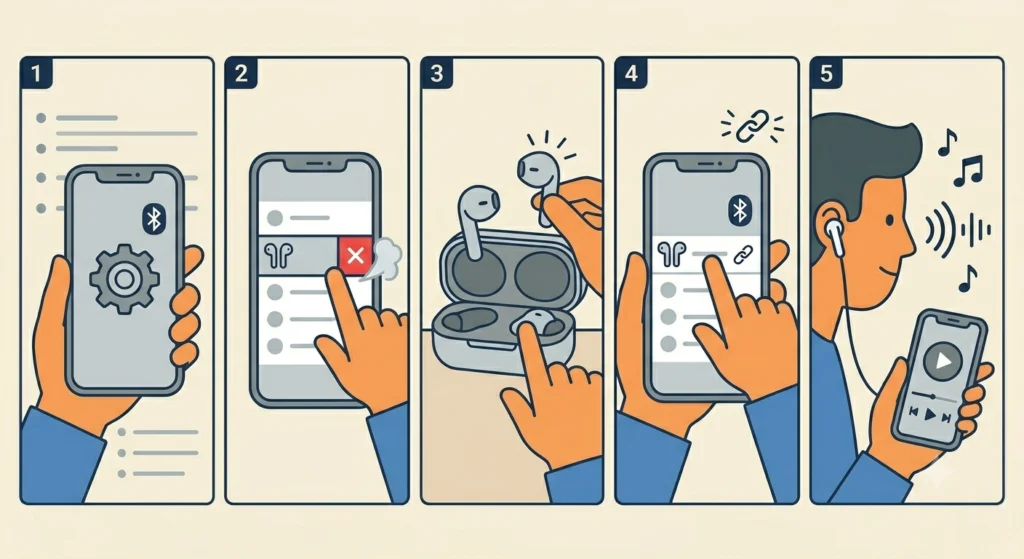 1

2

3

4

5