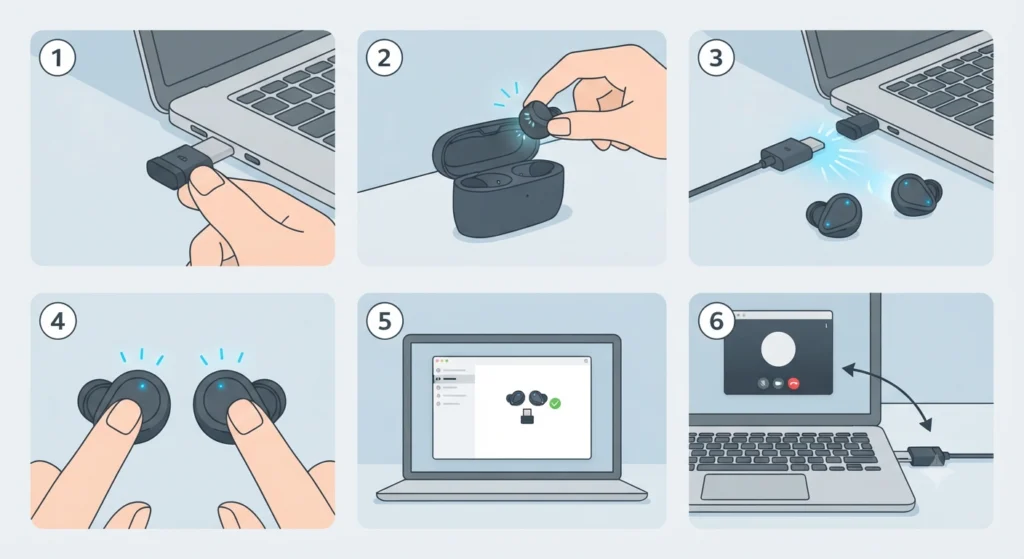 1

2

3

4

5

6