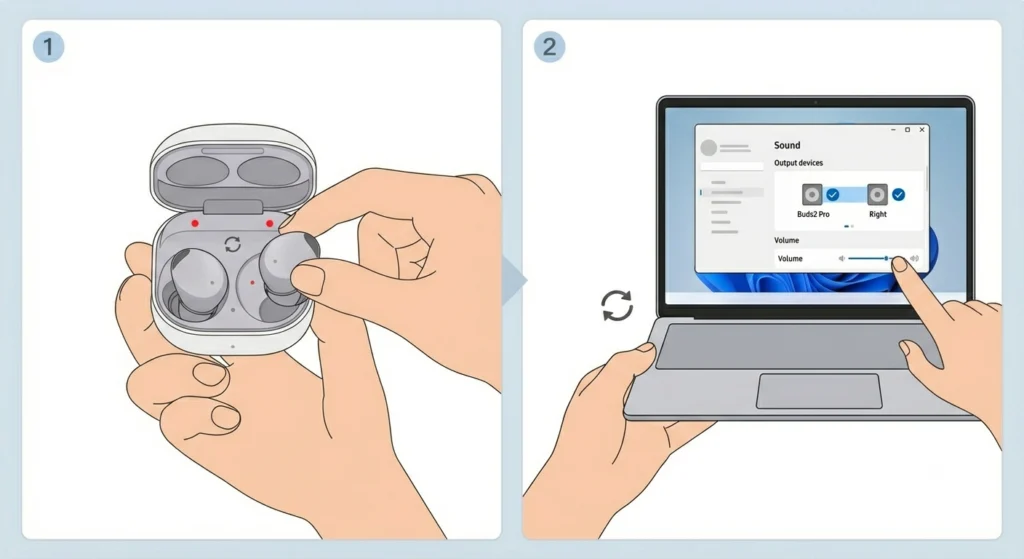 1

2

Sound

Output devices

Buds2 Pro

Right

Volume

Volume