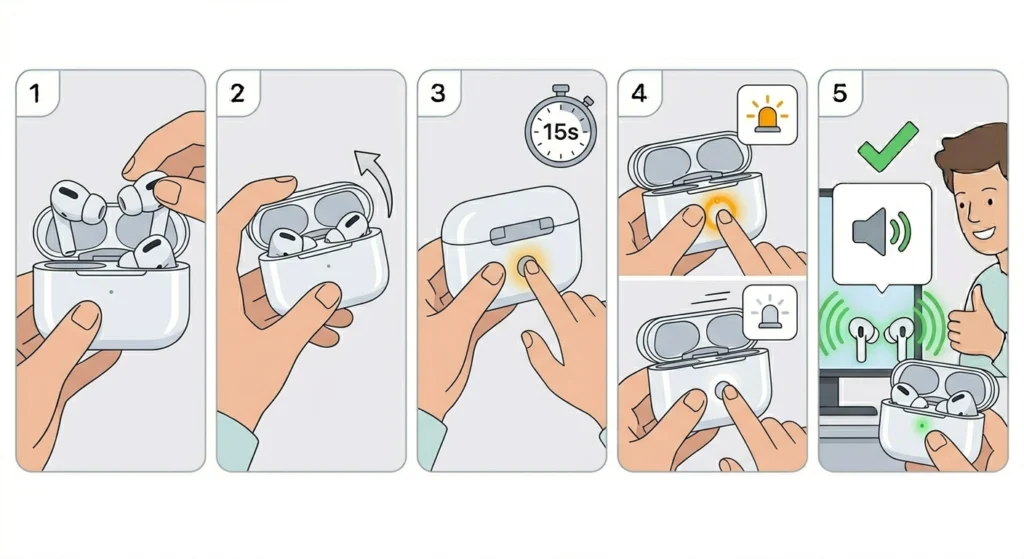 1

2

3

15s

4

5