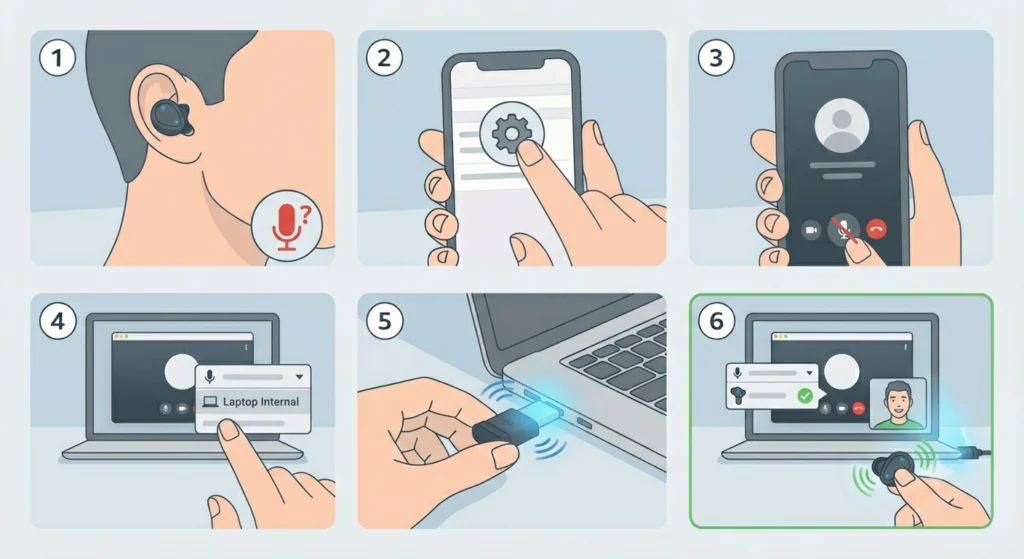 1

?

2

3

4

Laptop Internal

5

6