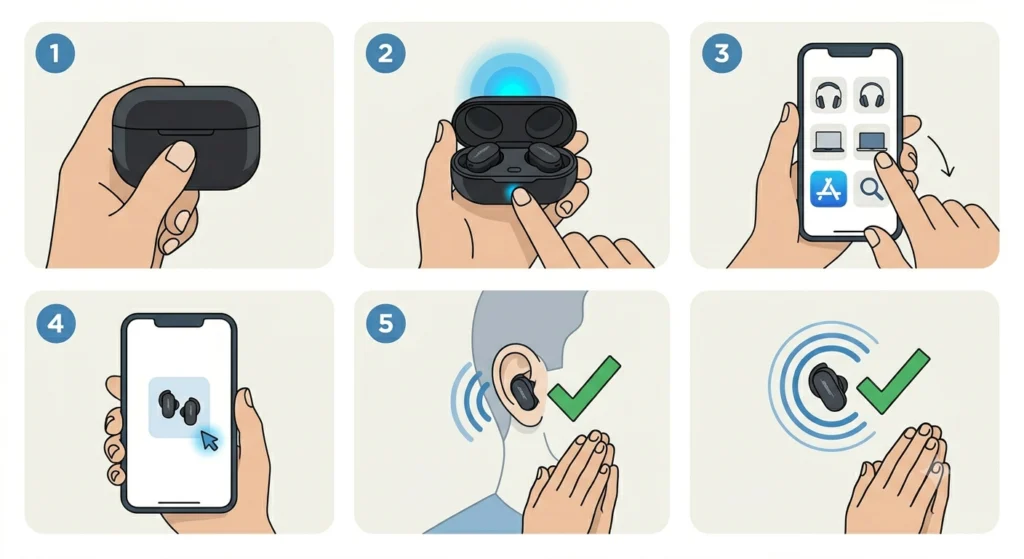 1

2

3

4

5