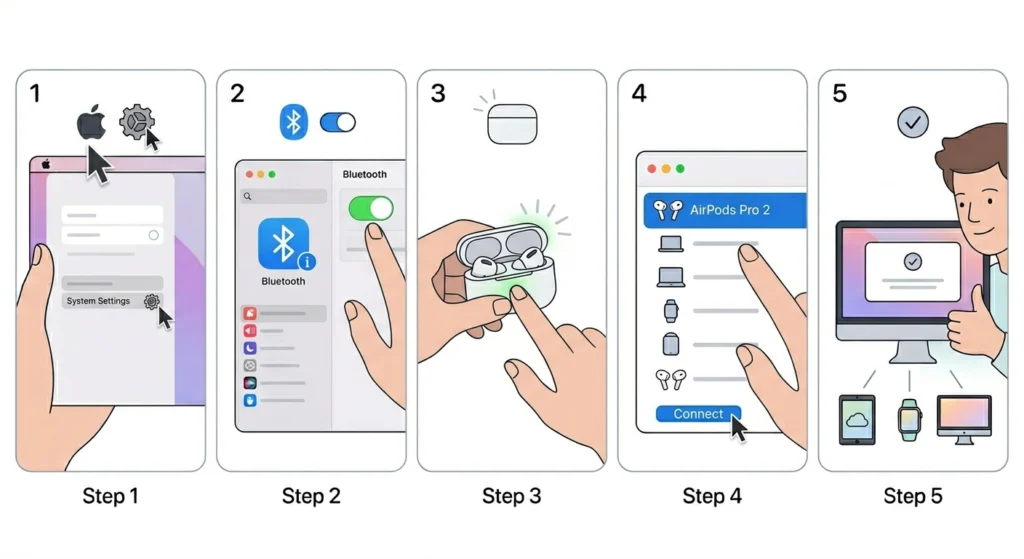 1

System Settings

Step 1

2

Bluetooth

Bluetooth

Step 2

3

Step 3

4

AirPods Pro 2

Connect

Step 4

5

Step 5