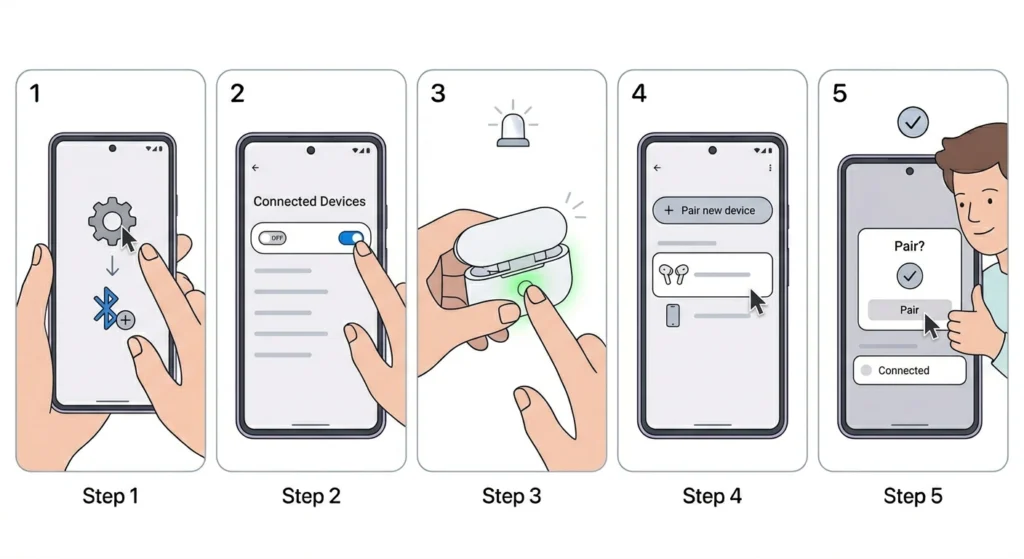 1

Step 1

2

Connected Devices

OFF

Step 2

3

Step 3

4

+ Pair new device

Step 4

5

Pair?

Pair

Connected

Step 5